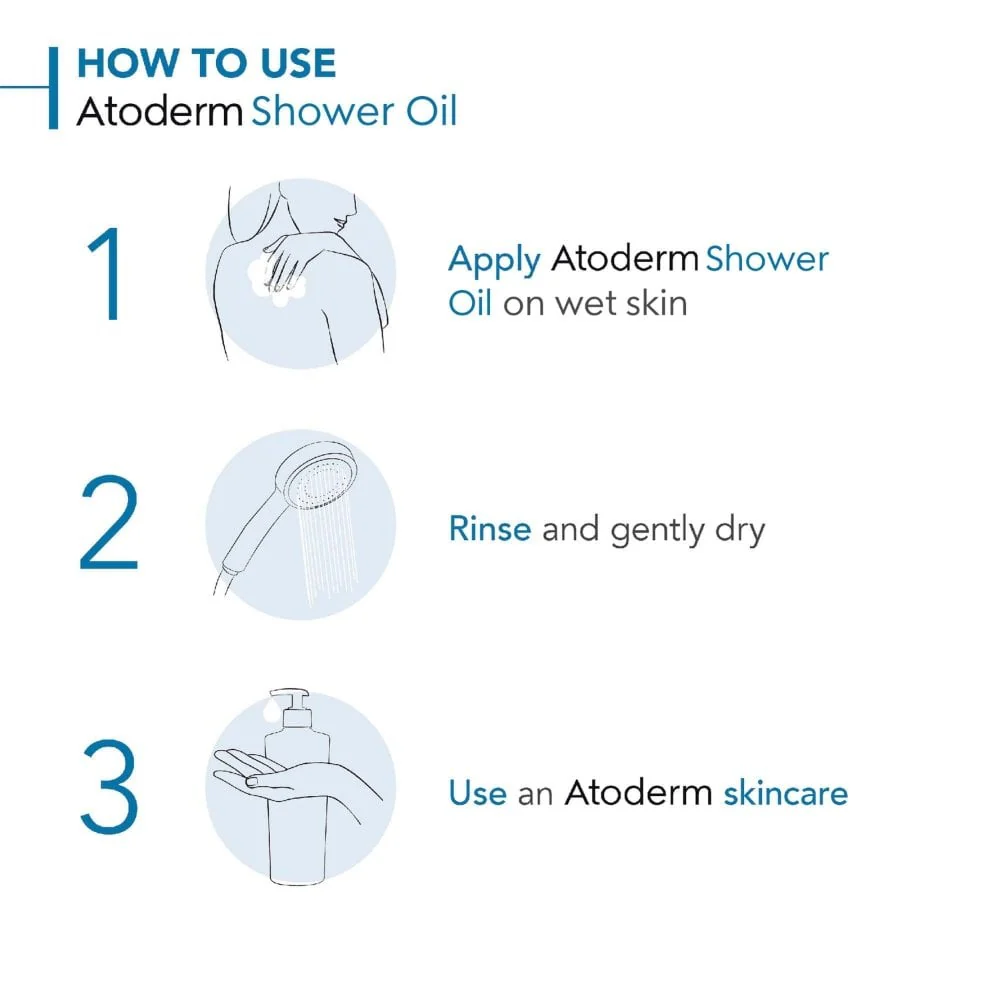 HOW TO USE
Atoderm Shower Oil

1

Apply Atoderm Shower Oil on wet skin

2

Rinse and gently dry

3

Use an Atoderm skincare